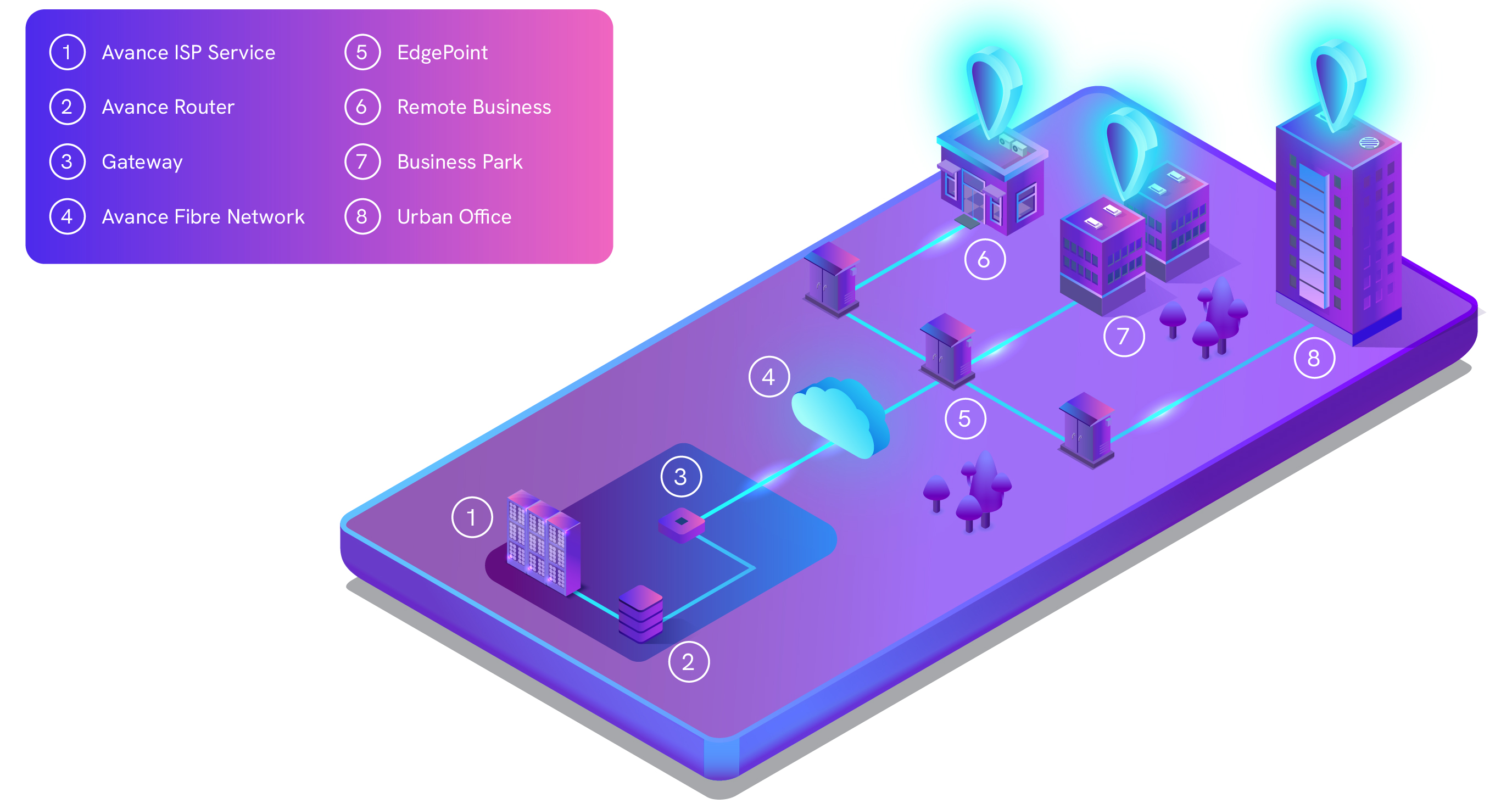 1 Avance ISP Service
2 Avance Router
3 Gateway
4 Avance Fibre Network

5 EdgePoint
6 Remote Business
7 Business Park
8 Urban Office

6
7
8
4
5
3
1
2