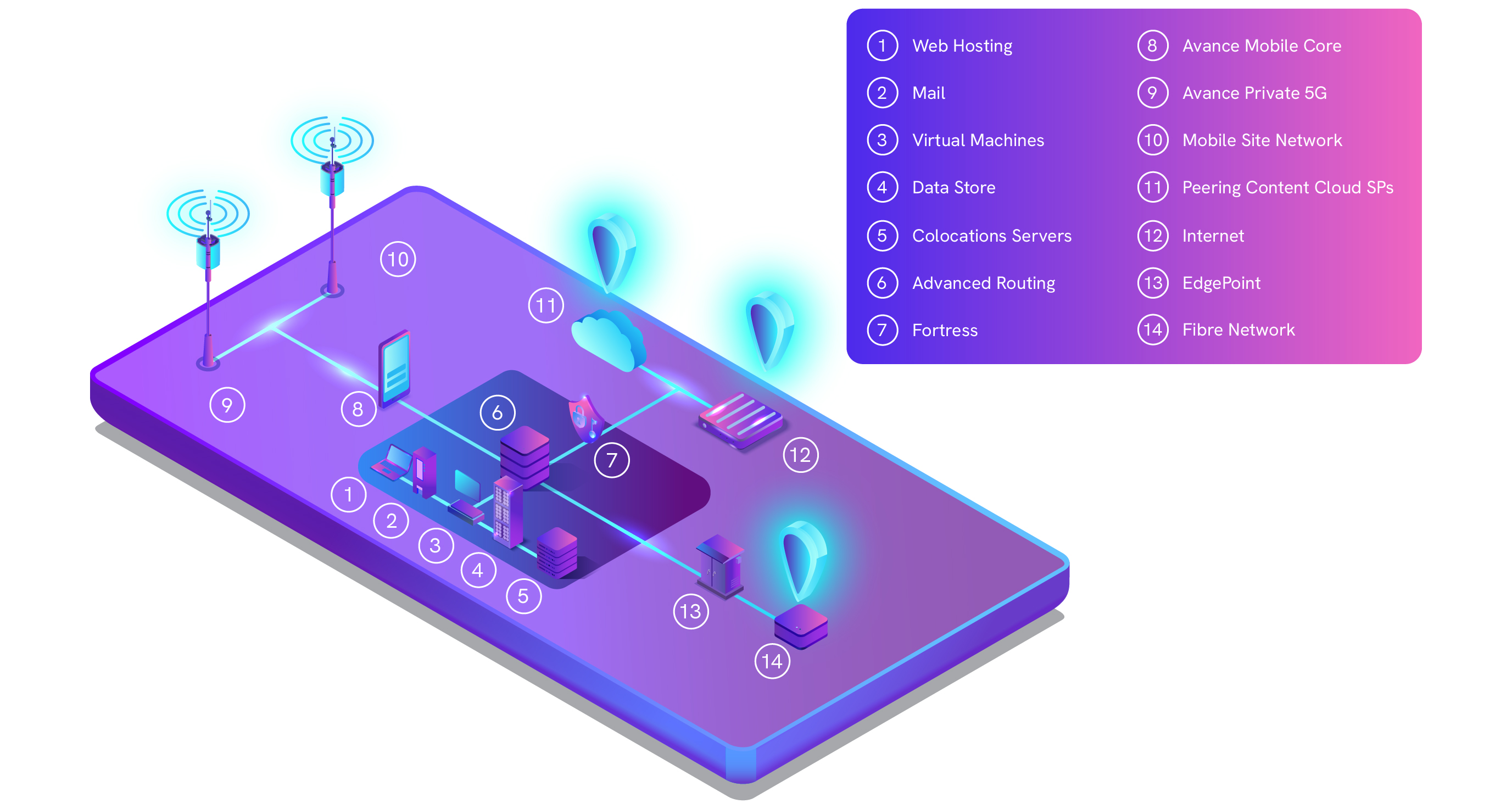 1 Web Hosting
2 Mail
3 Virtual Machines
4 Data Store
5 Colocations Servers
6 Advanced Routing
7 Fortress

8 Avance Mobile Core
9 Avance Private 5G
10 Mobile Site Network
11 Peering Content Cloud SPs
12 Internet
13 EdgePoint
14 Fibre Network

10
11
9
8
6
7
12
1
2
3
4
5
13
14