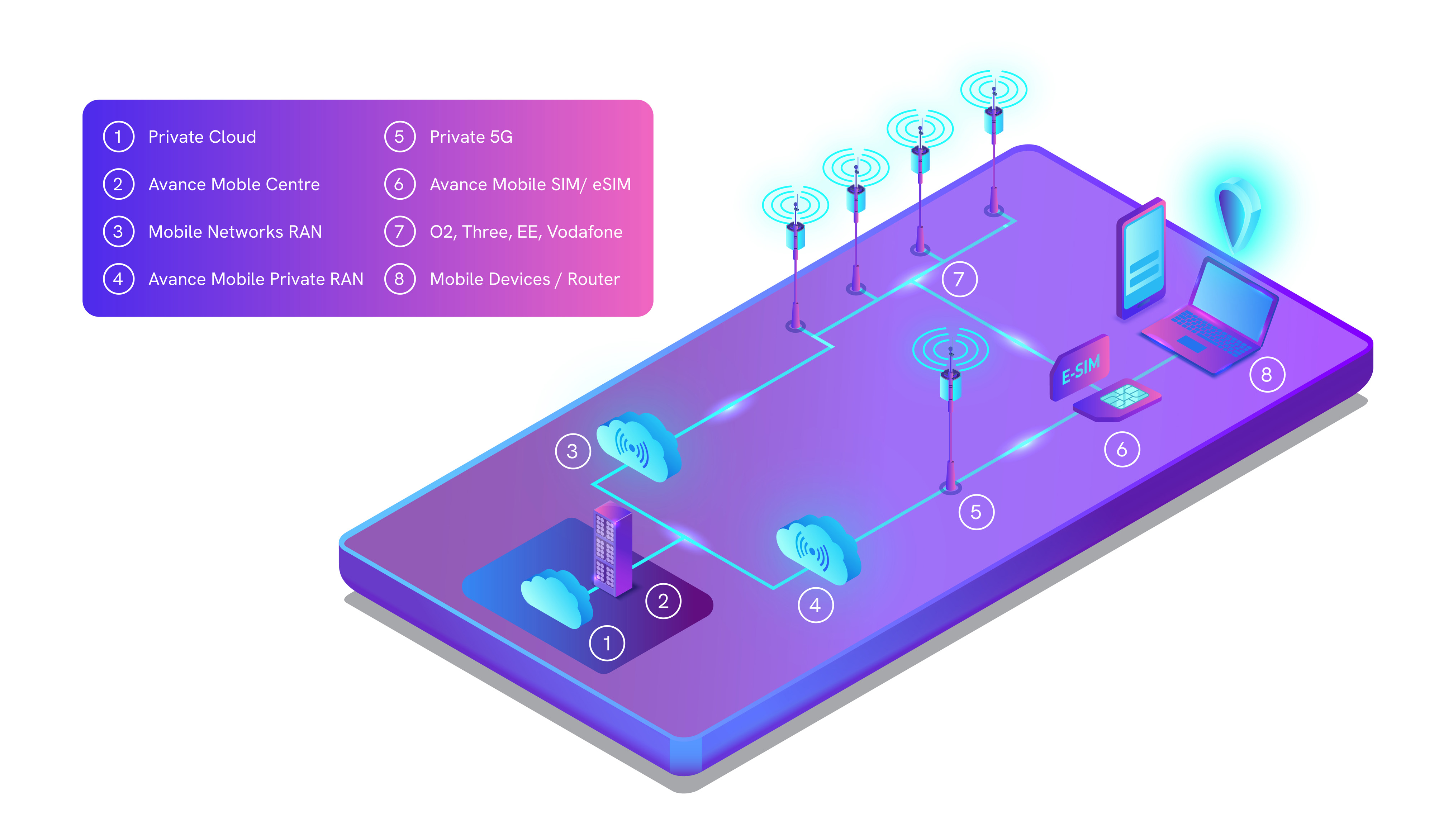 1 Private Cloud
2 Avance Moble Centre
3 Mobile Networks RAN
4 Avance Mobile Private RAN
5 Private 5G
6 Avance Mobile SIM/ eSIM
7 O2, Three, EE, Vodafone
8 Mobile Devices / Router

7

E-SIM

8

3

6

5

2

4

1